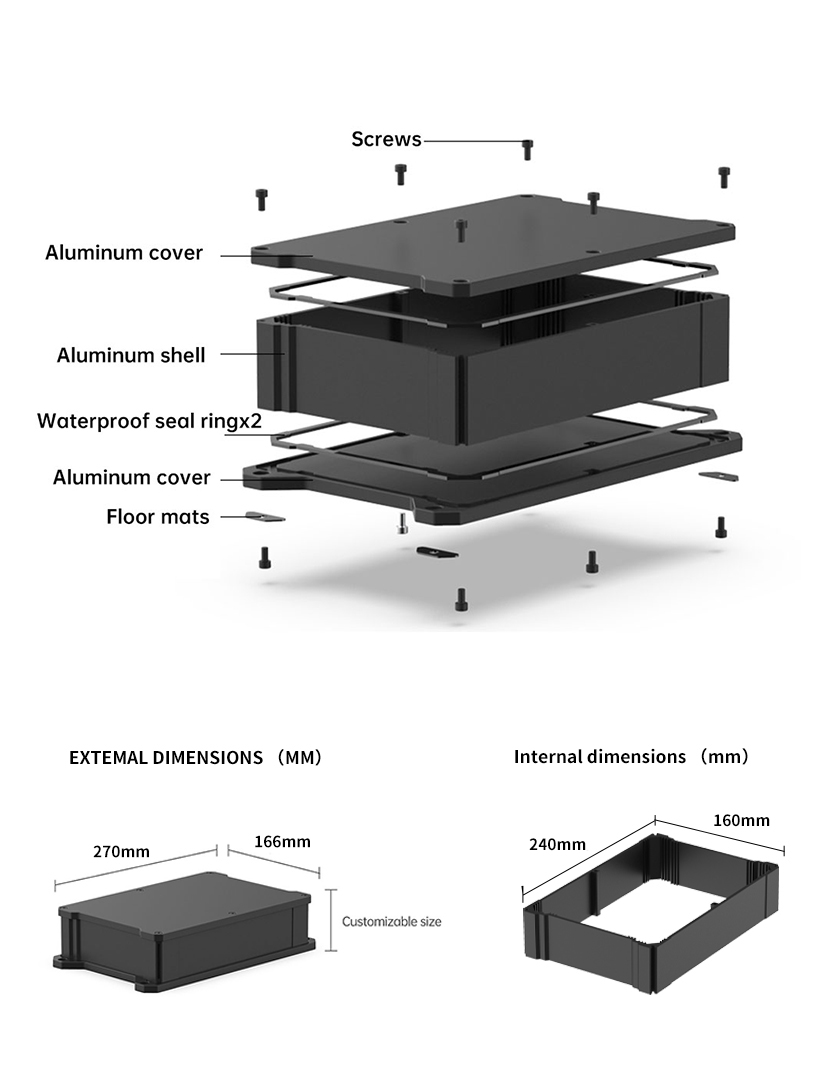 Screws

Aluminum cover

Aluminum shell

Waterproof seal ringx2

Aluminum cover

Floor mats

EXTEMAL DIMENSIONS （MM）

270mm

166mm

Customizable size

Internal dimensions （mm）

240mm

160mm