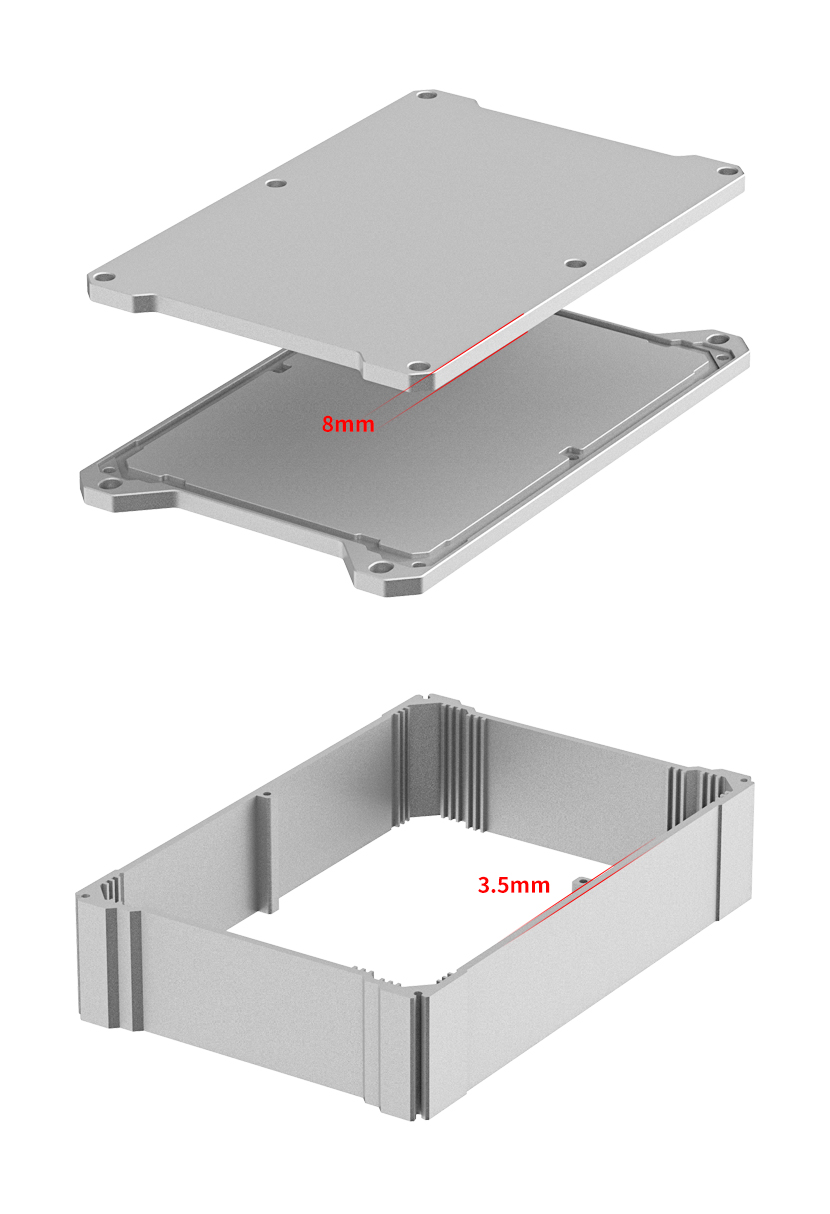 8mm

3.5mm