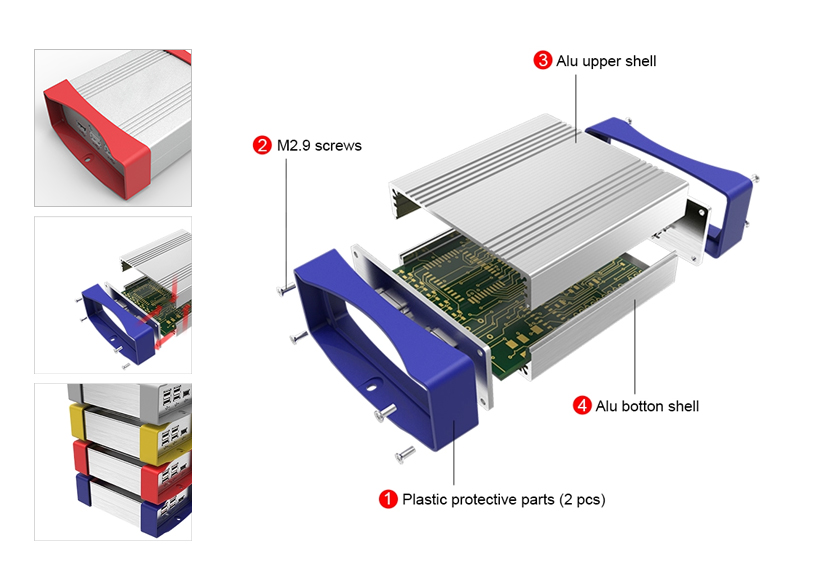 3 Alu upper shell

2 M2.9 screws

4 Alu botton shell

1 Plastic protective parts (2 pcs)