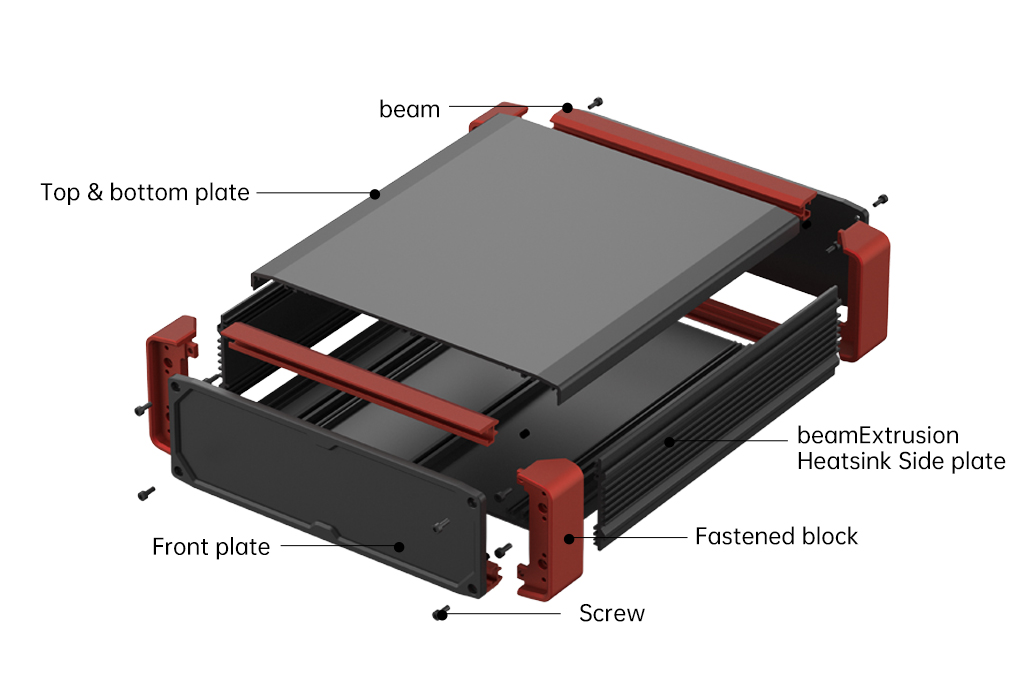 beam

Top & bottom plate

beamExtrusion
Heatsink Side plate

Fastened block

Front plate

Screw